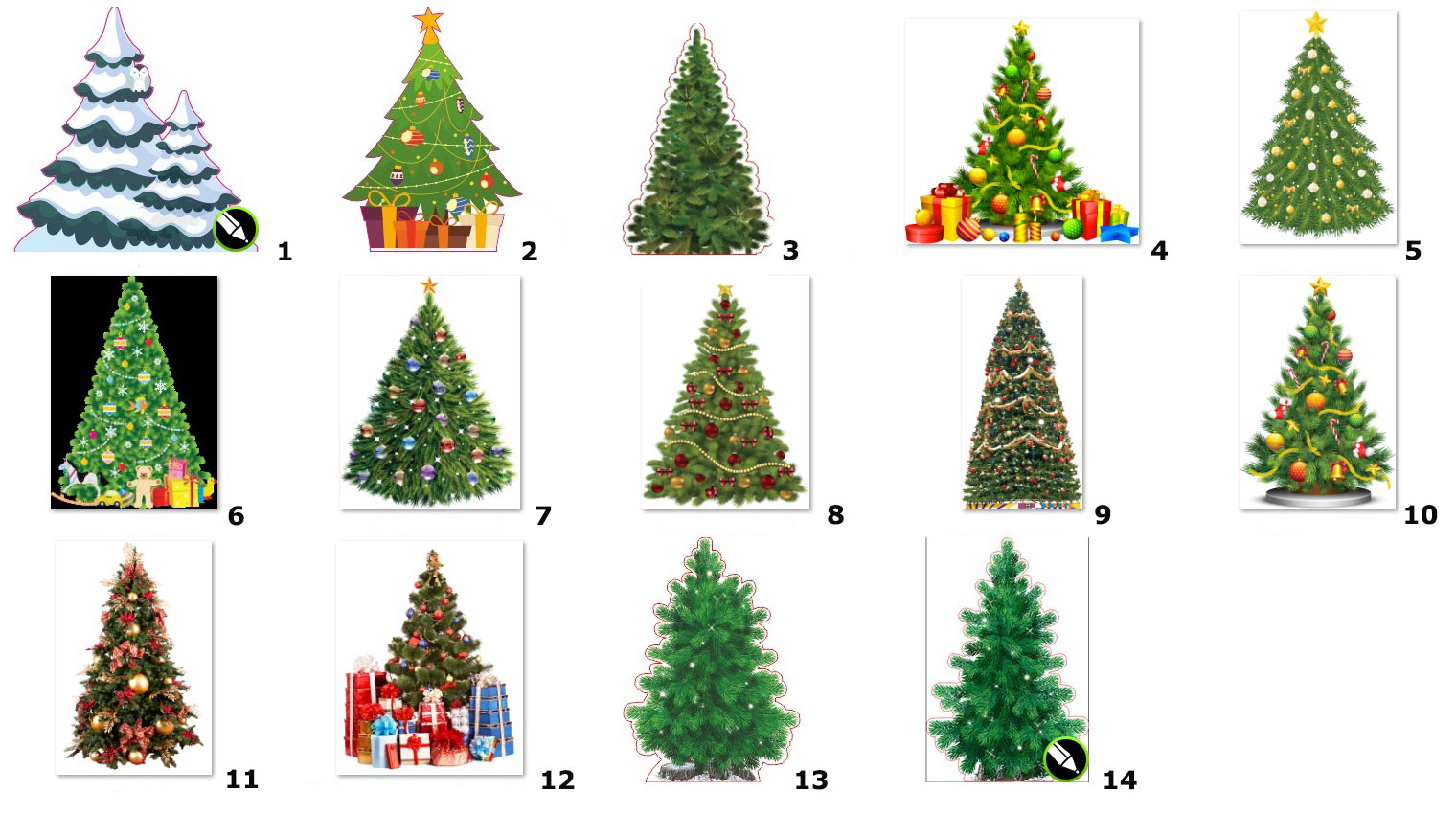 1 2 3 4 5
6 7 8 9 10
11 12 13 14